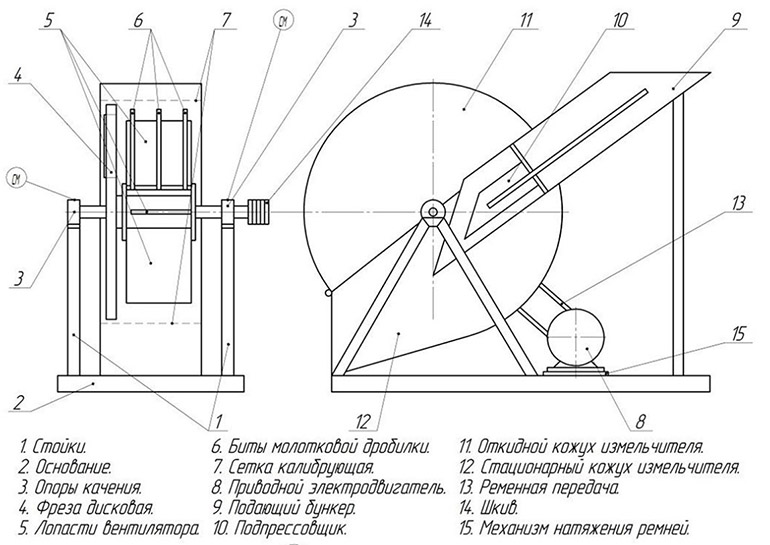 5
6
7
ОМ
3
14
11
10
9
4
ОМ
13
3
15
2
1
12
8

1. Стойки.
2. Основание.
3. Опоры качения.
4. Фреза дисковая.
5. Лопасти вентилятора.

6. Биты молотковой дробилки.
7. Сетка калибрующая.
8. Приводной электродвигатель.
9. Подающий бункер.
10. Подпрессовщик.

11. Откидной кожух измельчителя.
12. Стационарный кожух измельчителя.
13. Ременная передача.
14. Шкив.
15. Механизм натяжения ремней.